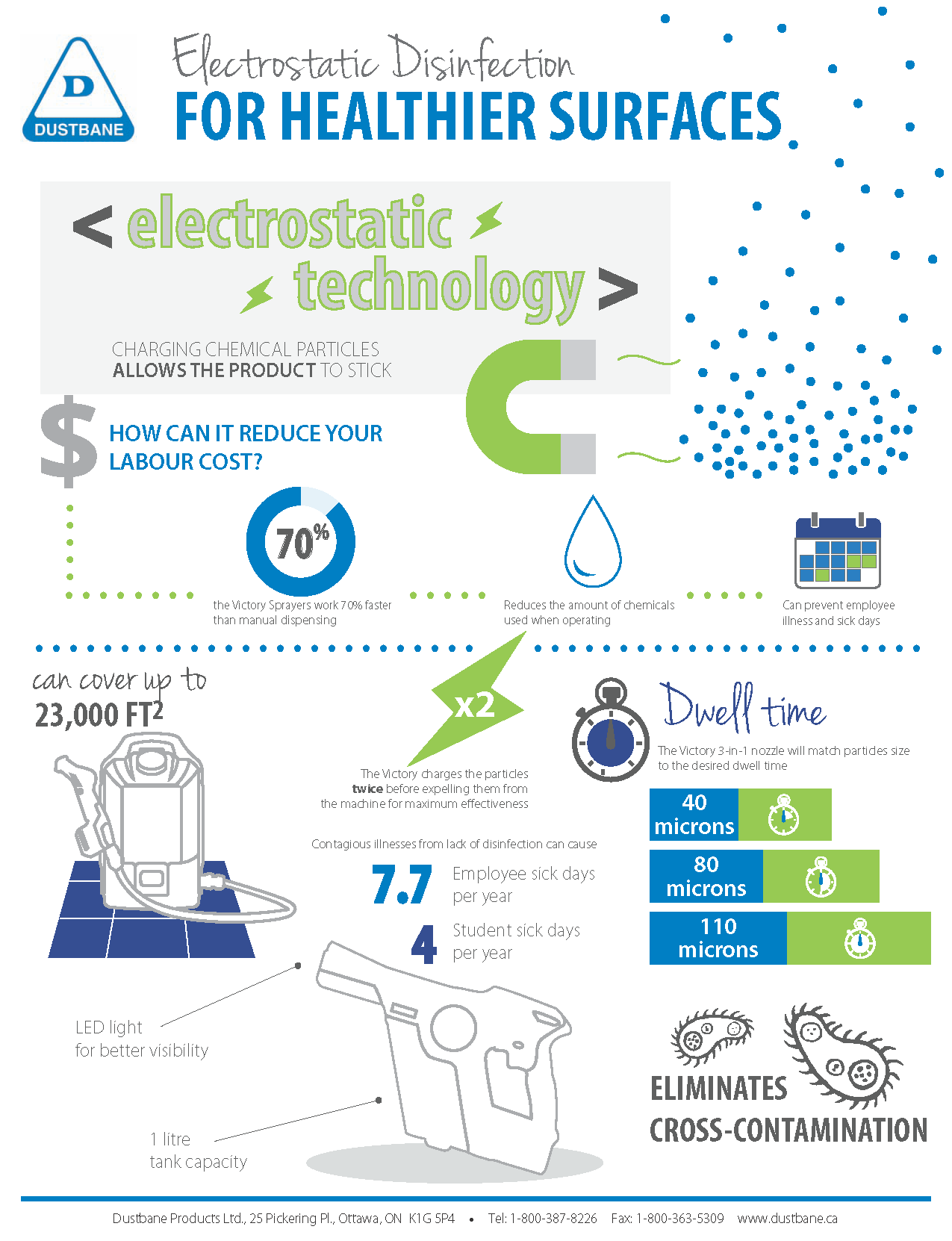 D
DUSTBANE

Electrostatic Disinfection
FOR HEALTHIER SURFACES

< electrostatic technology >

CHARGING CHEMICAL PARTICLES ALLOWS THE PRODUCT TO STICK

$ HOW CAN IT REDUCE YOUR LABOUR COST?

70%
the Victory Sprayers work 70% faster than manual dispensing

Reduces the amount of chemicals used when operating

Can prevent employee illness and sick days

can cover up to
23,000 FT$^2$

x2
The Victory charges the particles **twice** before expelling them from the machine for maximum effectiveness

Dwell time
The Victory 3-in-1 nozzle will match particles size to the desired dwell time

40 microns
80 microns
110 microns

Contagious illnesses from lack of disinfection can cause
7.7 Employee sick days per year
4 Student sick days per year

LED light for better visibility

1 litre tank capacity

ELIMINATES CROSS-CONTAMINATION

Dustbane Products Ltd., 25 Pickering Pl., Ottawa, ON K1G 5P4 • Tel: 1-800-387-8226 Fax: 1-800-363-5309 www.dustbane.ca